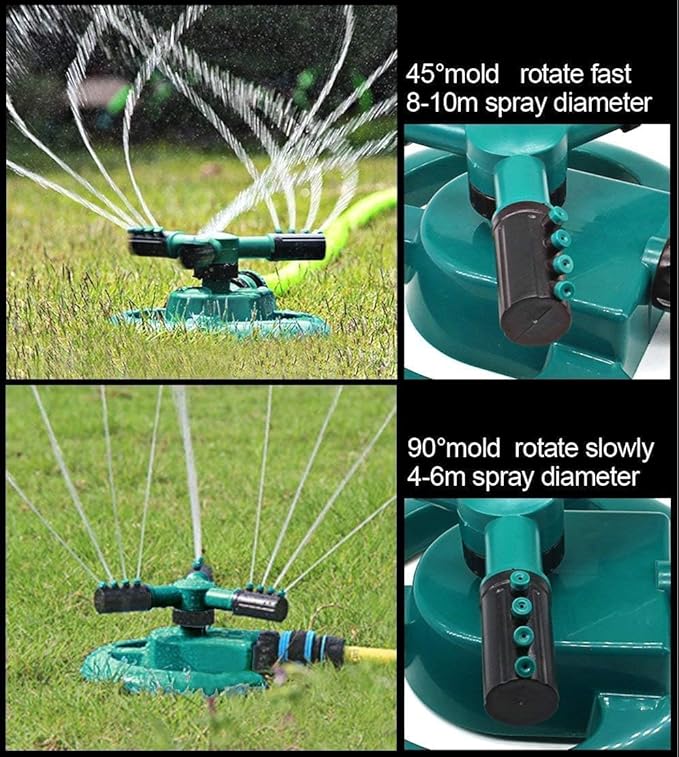 45°mold rotate fast
8-10m spray diameter

90°mold rotate slowly
4-6m spray diameter