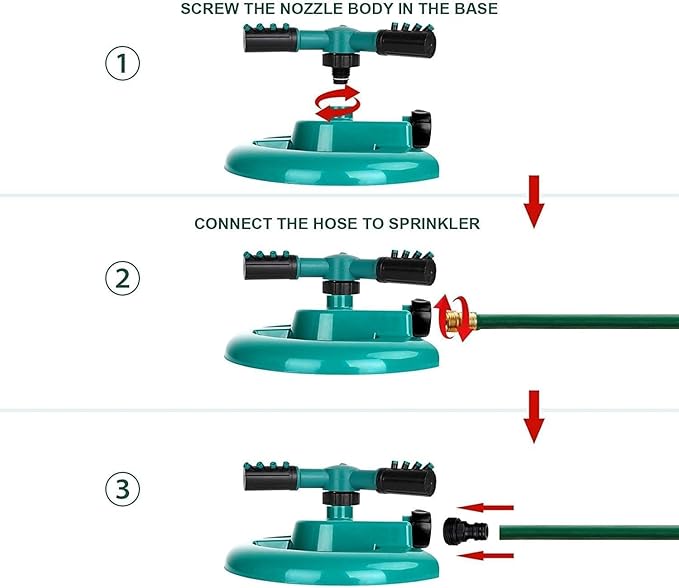 SCREW THE NOZZLE BODY IN THE BASE

1

CONNECT THE HOSE TO SPRINKLER

2

3